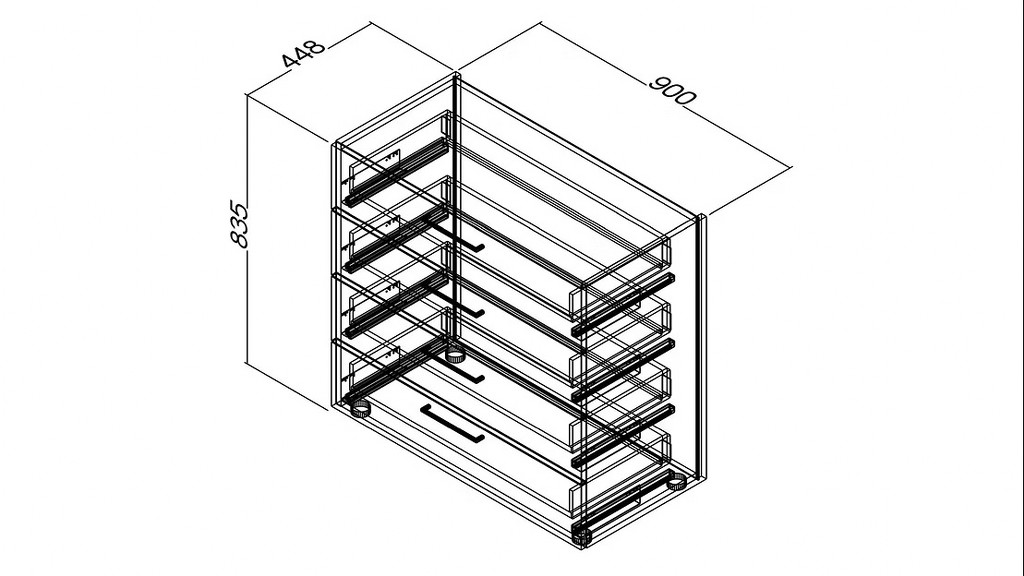 448
900
835